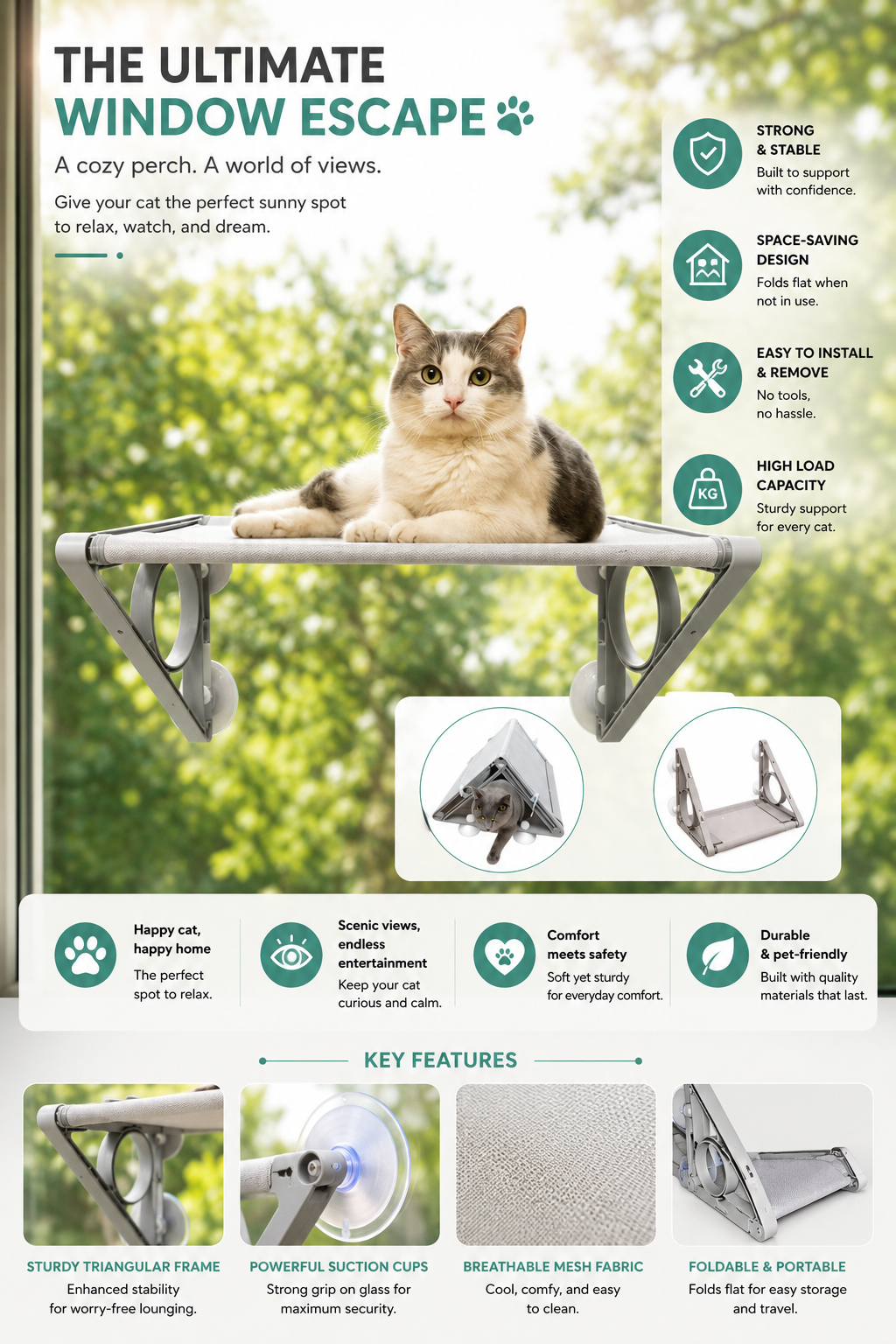 THE ULTIMATE
WINDOW ESCAPE

A cozy perch. A world of views.

Give your cat the perfect sunny spot to relax, watch, and dream.

STRONG & STABLE
Built to support with confidence.

SPACE-SAVING DESIGN
Folds flat when not in use.

EASY TO INSTALL & REMOVE
No tools, no hassle.

KG

HIGH LOAD CAPACITY
Sturdy support for every cat.

Happy cat, happy home
The perfect spot to relax.

Scenic views, endless entertainment
Keep your cat curious and calm.

Comfort meets safety
Soft yet sturdy for everyday comfort.

Durable & pet-friendly
Built with quality materials that last.

KEY FEATURES

STURDY TRIANGULAR FRAME
Enhanced stability for worry-free lounging.

POWERFUL SUCTION CUPS
Strong grip on glass for maximum security.

BREATHABLE MESH FABRIC
Cool, comfy, and easy to clean.

FOLDABLE & PORTABLE
Folds flat for easy storage and travel.